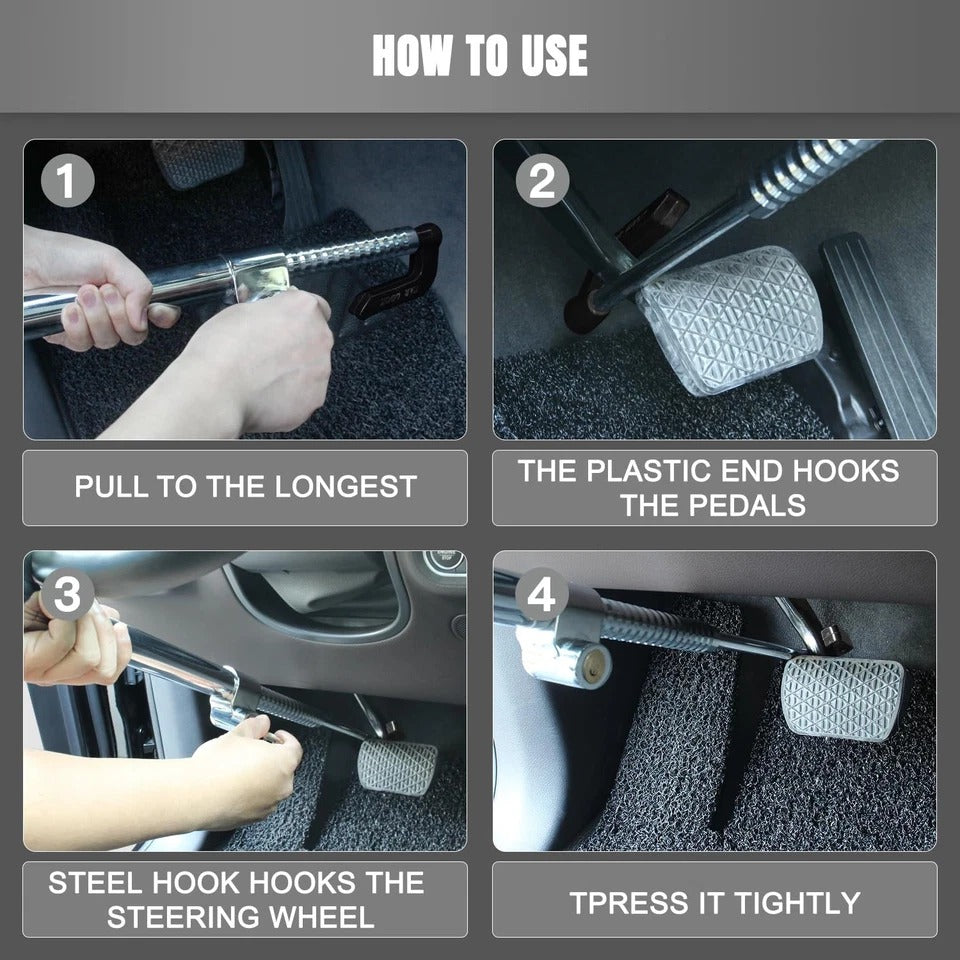 HOW TO USE

1

PULL TO THE LONGEST

2

THE PLASTIC END HOOKS THE PEDALS

3

STEEL HOOK HOOKS THE STEERING WHEEL

4

TPRESS IT TIGHTLY