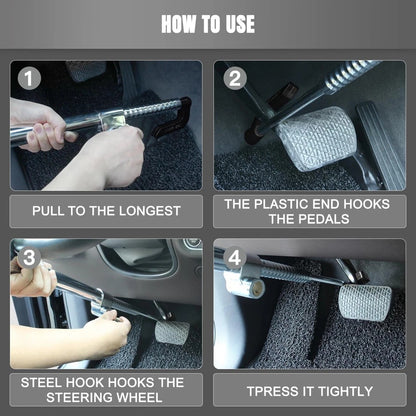 HOW TO USE

1

PULL TO THE LONGEST

2

THE PLASTIC END HOOKS THE PEDALS

3

STEEL HOOK HOOKS THE STEERING WHEEL

4

TPRESS IT TIGHTLY